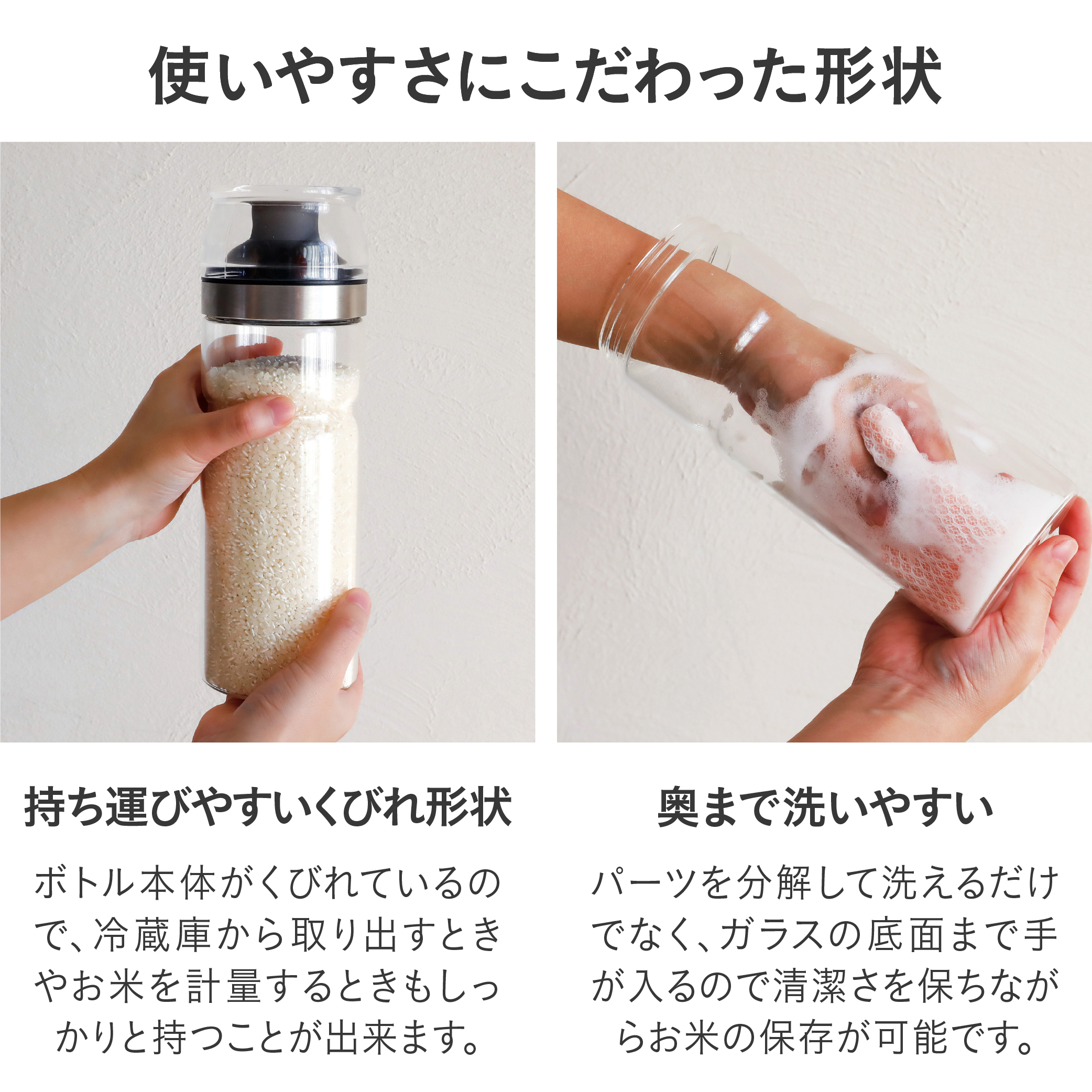 使いやすさにこだわった形状

持ち運びやすいくびれ形状

ボトル本体がくびれているので、冷蔵庫から取り出すときやお米を計量するときもしっかりと持つことが出来ます。

奥まで洗いやすい

パーツを分解して洗えるだけでなく、ガラスの底面まで手が入るので清潔さを保ちながらお米の保存が可能です。